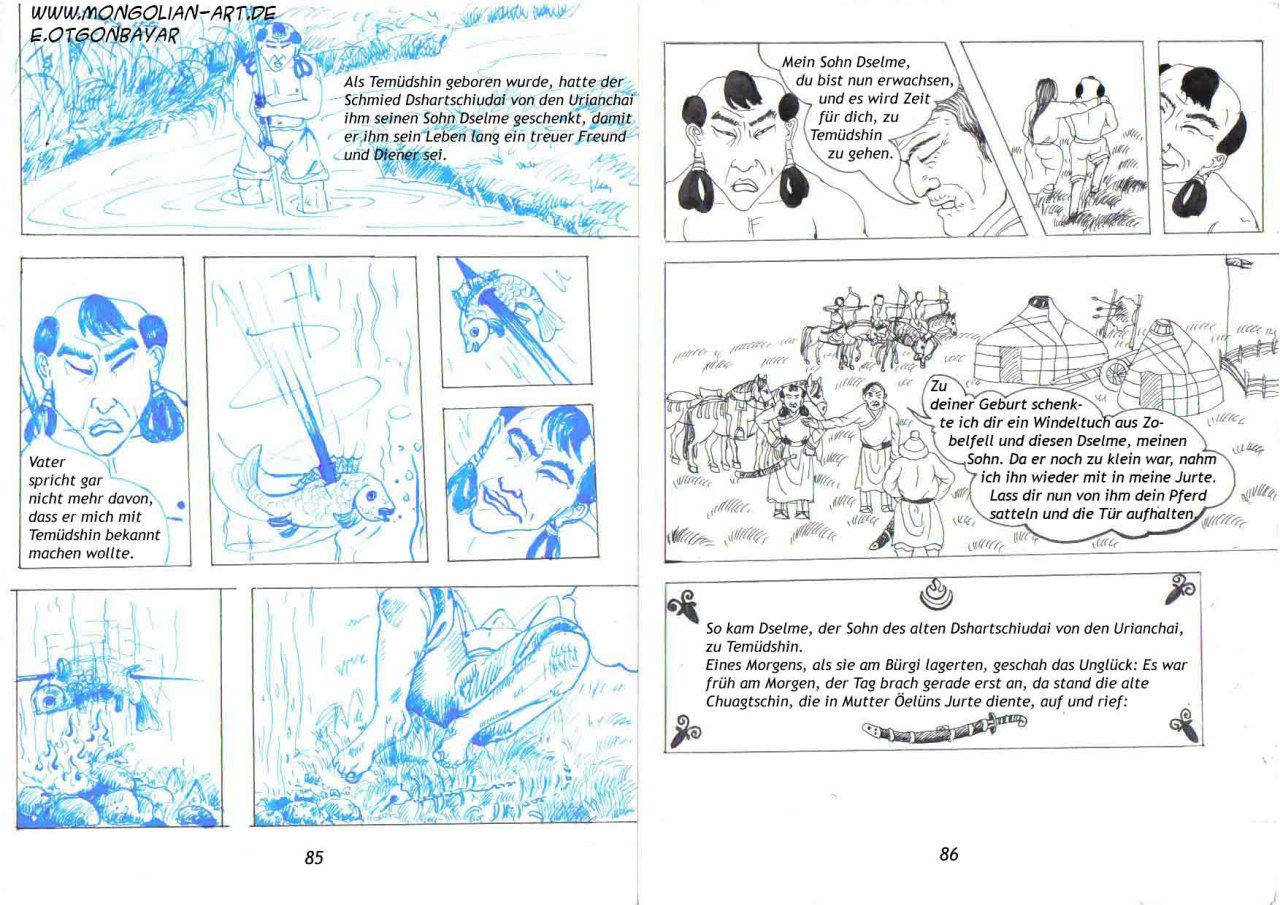 WWW.MONGOLIAN-ART.DE
E.OTGONBAYAR

Als Temüdshin geboren wurde, hatte der Schmied Dshartschiudai von den Urianchai ihm seinen Sohn Dselme geschenkt, damit er ihm sein Leben lang ein treuer Freund und Diener sei.

Vater spricht gar nicht mehr davon, dass er mich mit Temüdshin bekannt machen wollte.

85

Mein Sohn Dselme, du bist nun erwachsen, und es wird Zeit für dich, zu Temüdshin zu gehen.

Zu deiner Geburt schenkte ich dir ein Windeltuch aus Zobelfell und diesen Dselme, meinen Sohn. Da er noch zu klein war, nahm ich ihn wieder mit in meine Jurte. Lass dir nun von ihm dein Pferd satteln und die Tür aufhalten.

So kam Dselme, der Sohn des alten Dshartschiudai von den Urianchai, zu Temüdshin.
Eines Morgens, als sie am Bürgi lagerten, geschah das Unglück: Es war früh am Morgen, der Tag brach gerade erst an, da stand die alte Chuagtschin, die in Mutter Öelüns Jurte diente, auf und rief:

86